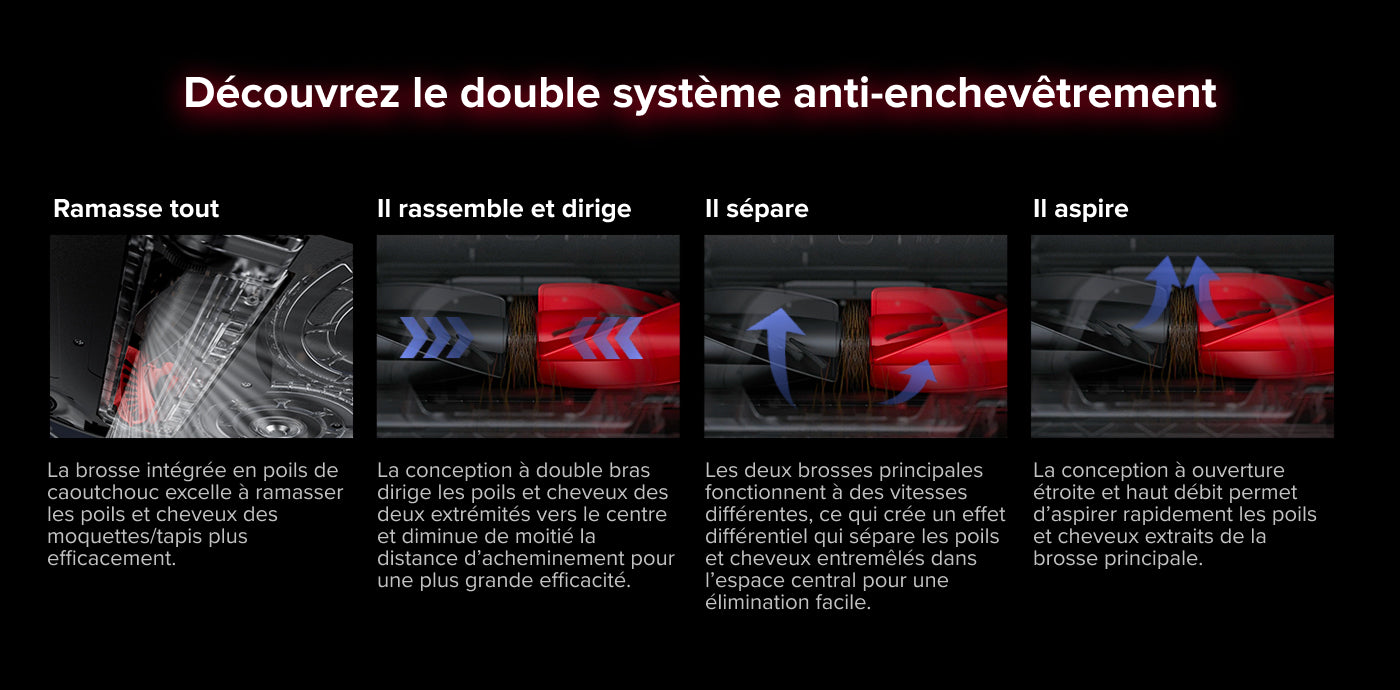 Découvrez le double système anti-enchevêtrement

Ramasse tout

La brosse intégrée en poils de caoutchouc excelle à ramasser les poils et cheveux des moquettes/tapis plus efficacement.

Il rassemble et dirige

La conception à double bras dirige les poils et cheveux des deux extrémités vers le centre et diminue de moitié la distance d'acheminement pour une plus grande efficacité.

Il sépare

Les deux brosses principales fonctionnent à des vitesses différentes, ce qui crée un effet différentiel qui sépare les poils et cheveux entremêlés dans l'espace central pour une élimination facile.

Il aspire

La conception à ouverture étroite et haut débit permet d'aspirer rapidement les poils et cheveux extraits de la brosse principale.