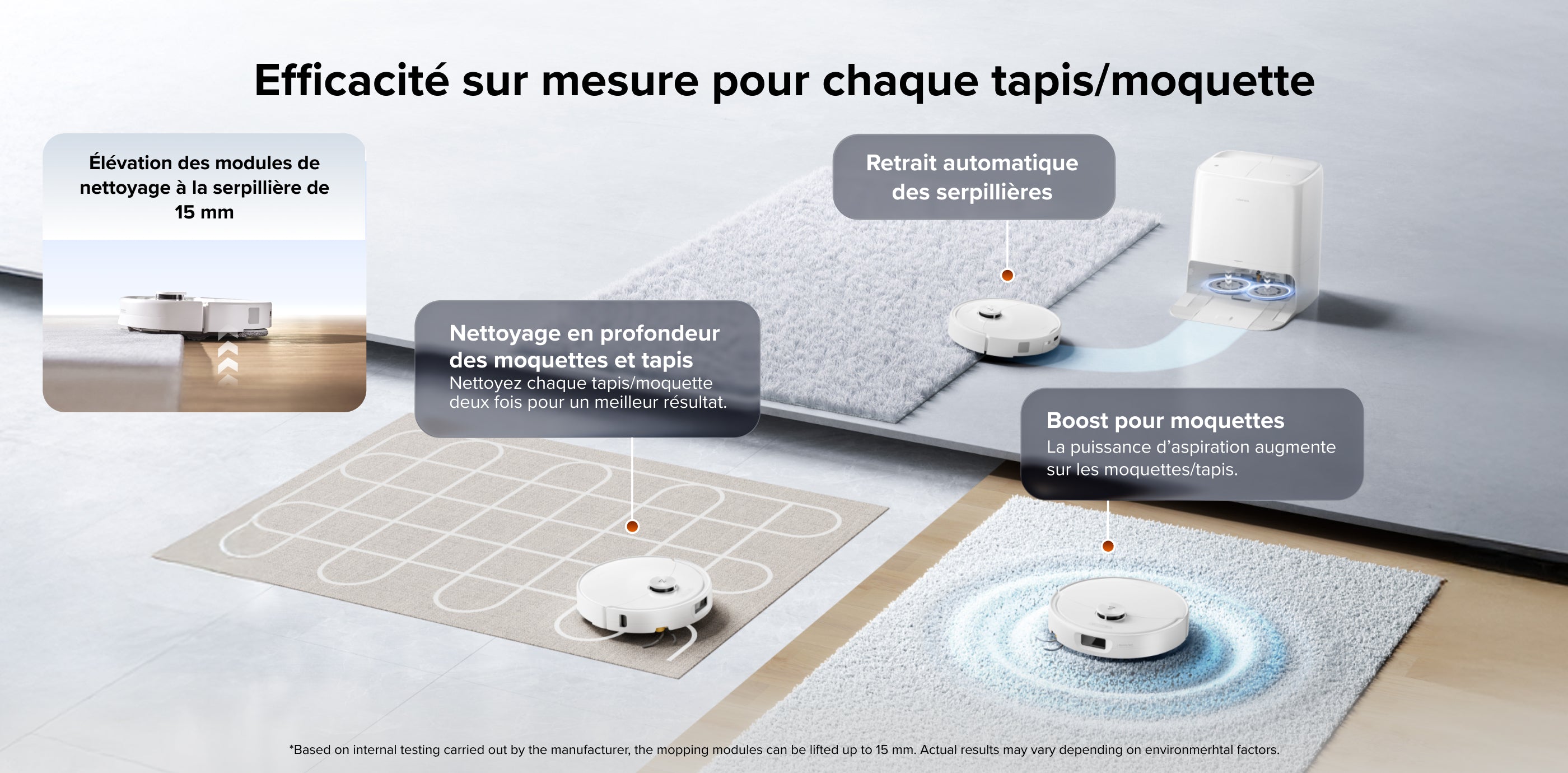 Efficacité sur mesure pour chaque tapis/moquette

Élévation des modules de nettoyage à la serpillière de 15 mm

Retrait automatique des serpillières

Nettoyage en profondeur des moquettes et tapis
Nettoyez chaque tapis/moquette deux fois pour un meilleur résultat.

Boost pour moquettes
La puissance d'aspiration augmente sur les moquettes/tapis.

*Based on internal testing carried out by the manufacturer, the mopping modules can be lifted up to 15 mm. Actual results may vary depending on environmerhtal factors.